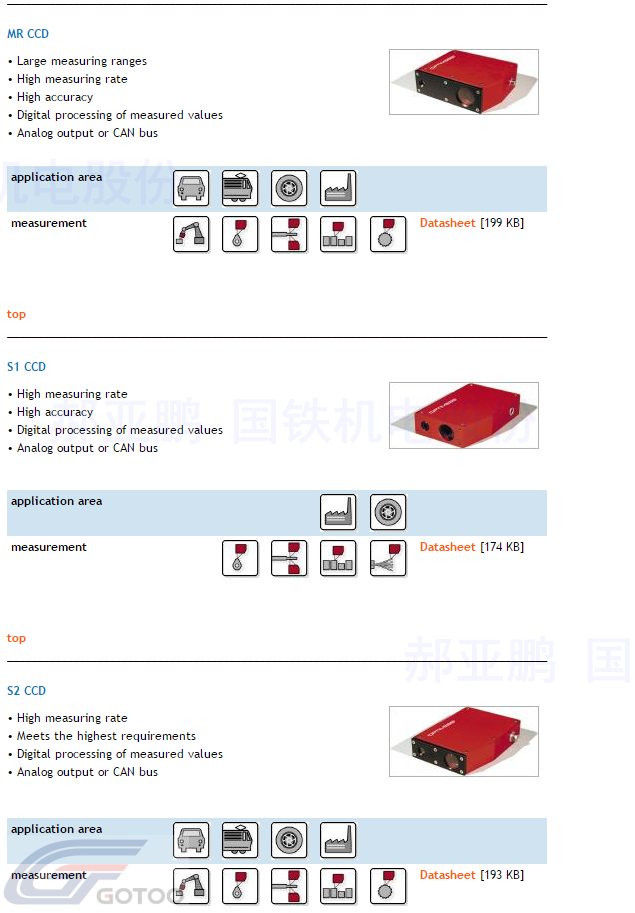 MR CCD

• Large measuring ranges
• High measuring rate
• High accuracy
• Digital processing of measured values
• Analog output or CAN bus

机电股份

application area

measurement

Datasheet [199 KB]

top

S1 CCD

• High measuring rate
• High accuracy
• Digital processing of measured values
• Analog output or CAN bus

亚鹏 国铁机电股份

application area

measurement

Datasheet [174 KB]

top

郝亚鹏 国

S2 CCD

• High measuring rate
• Meets the highest requirements
• Digital processing of measured values
• Analog output or CAN bus

application area

measurement

Datasheet [193 KB]

GOTOO